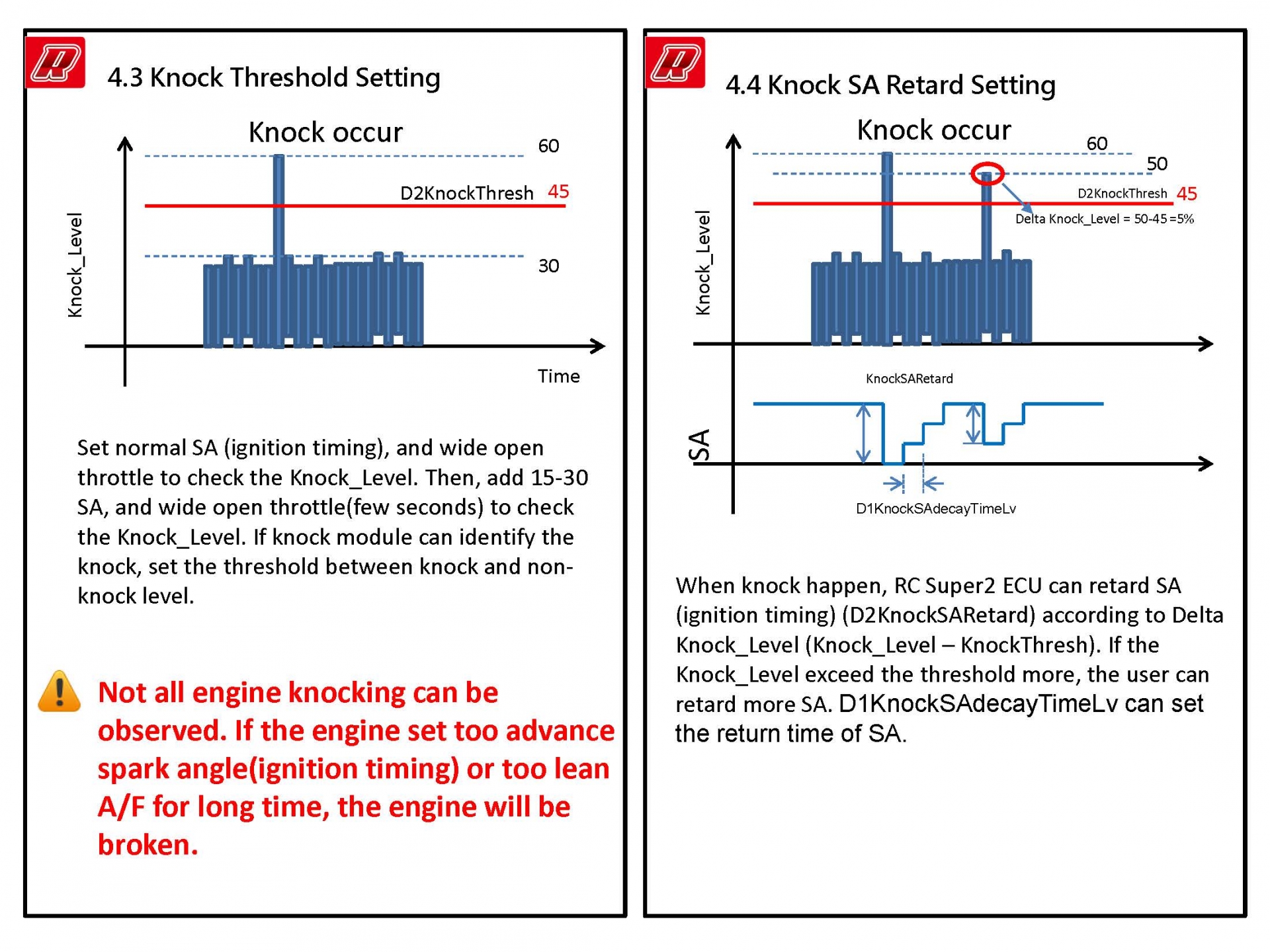 4.3 Knock Threshold Setting

Knock occur

60

D2KnockThresh 45

30

Knock_Level

Time

Set normal SA (ignition timing), and wide open throttle to check the Knock_Level. Then, add 15-30 SA, and wide open throttle(few seconds) to check the Knock_Level. If knock module can identify the knock, set the threshold between knock and non-knock level.

Not all engine knocking can be observed. If the engine set too advance spark angle(ignition timing) or too lean A/F for long time, the engine will be broken.

4.4 Knock SA Retard Setting

Knock occur

60

50

D2KnockThresh 45

Delta Knock_Level = 50-45 =5%

Knock_Level

KnockSARetard

SA

D1KnockSAdecayTimeLv

When knock happen, RC Super2 ECU can retard SA (ignition timing) (D2KnockSARetard) according to Delta Knock_Level (Knock_Level – KnockThresh). If the Knock_Level exceed the threshold more, the user can retard more SA. D1KnockSAdecayTimeLv can set the return time of SA.