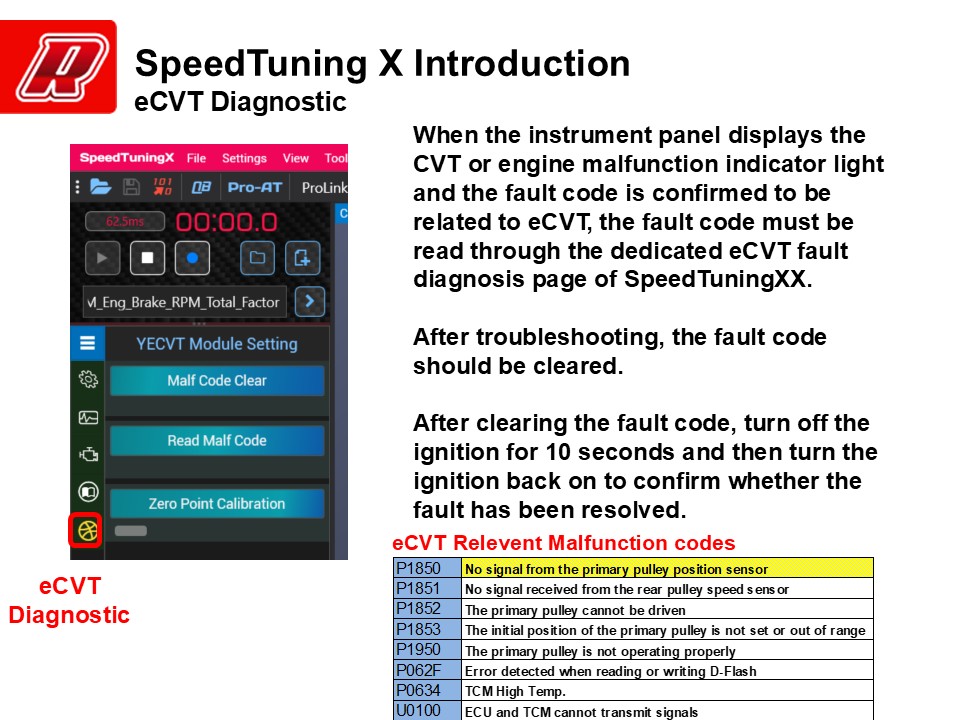 SpeedTuning X Introduction
eCVT Diagnostic

SpeedTuningX File Settings View Tool

Pro-AT ProLink

62.5ms 00:00.0

M_Eng_Brake_RPM_Total_Factor

YECVT Module Setting

Malf Code Clear

Read Malf Code

Zero Point Calibration

eCVT Diagnostic

When the instrument panel displays the CVT or engine malfunction indicator light and the fault code is confirmed to be related to eCVT, the fault code must be read through the dedicated eCVT fault diagnosis page of SpeedTuningXX.

After troubleshooting, the fault code should be cleared.

After clearing the fault code, turn off the ignition for 10 seconds and then turn the ignition back on to confirm whether the fault has been resolved.

eCVT Relevent Malfunction codes

| P1850 | No signal from the primary pulley position sensor |
|---|---|
| P1851 | No signal received from the rear pulley speed sensor |
| P1852 | The primary pulley cannot be driven |
| P1853 | The initial position of the primary pulley is not set or out of range |
| P1950 | The primary pulley is not operating properly |
| P062F | Error detected when reading or writing D-Flash |
| P0634 | TCM High Temp. |
| U0100 | ECU and TCM cannot transmit signals |