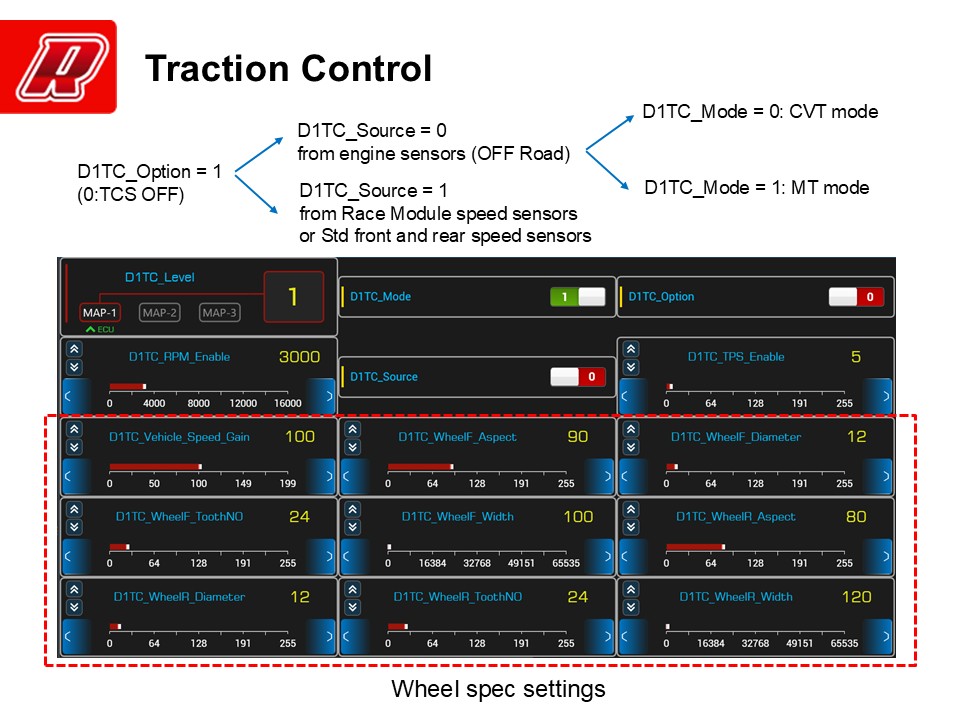 Traction Control

D1TC_Option = 1
(0:TCS OFF)

D1TC_Source = 0
from engine sensors (OFF Road)

D1TC_Source = 1
from Race Module speed sensors
or Std front and rear speed sensors

D1TC_Mode = 0: CVT mode

D1TC_Mode = 1: MT mode

D1TC_Level
MAP-1 MAP-2 MAP-3
ECU
1

D1TC_Mode 1

D1TC_Option 0

D1TC_RPM_Enable 3000
0 4000 8000 12000 16000

D1TC_Source 0

D1TC_TPS_Enable 5
0 64 128 191 255

D1TC_Vehicle_Speed_Gain 100
0 50 100 149 199

D1TC_WheelF_Aspect 90
0 64 128 191 255

D1TC_WheelF_Diameter 12
0 64 128 191 255

D1TC_WheelF_ToothNO 24
0 64 128 191 255

D1TC_WheelF_Width 100
0 16384 32768 49151 65535

D1TC_WheelR_Aspect 80
0 64 128 191 255

D1TC_WheelR_Diameter 12
0 64 128 191 255

D1TC_WheelR_ToothNO 24
0 64 128 191 255

D1TC_WheelR_Width 120
0 16384 32768 49151 65535

Wheel spec settings